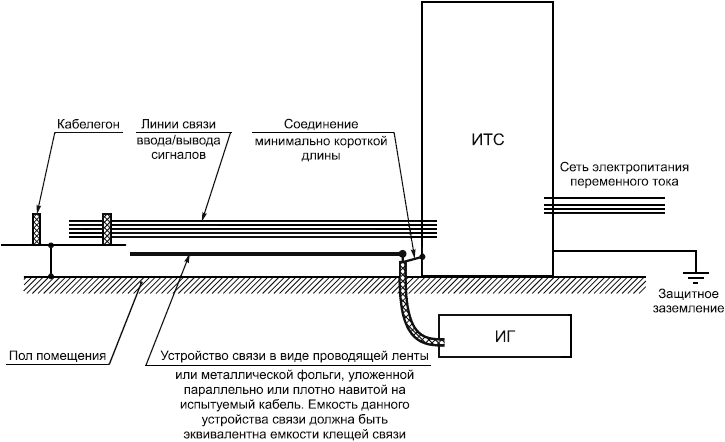 Кабелегон

Линии связи ввода/вывода сигналов

Соединение минимально короткой длины

ИТС

Сеть электропитания переменного тока

Защитное заземление

ИГ

Пол помещения

Устройство связи в виде проводящей ленты или металлической фольги, уложенной параллельно или плотно навитой на испытуемый кабель. Емкость данного устройства связи должна быть эквивалентна емкости клещей связи