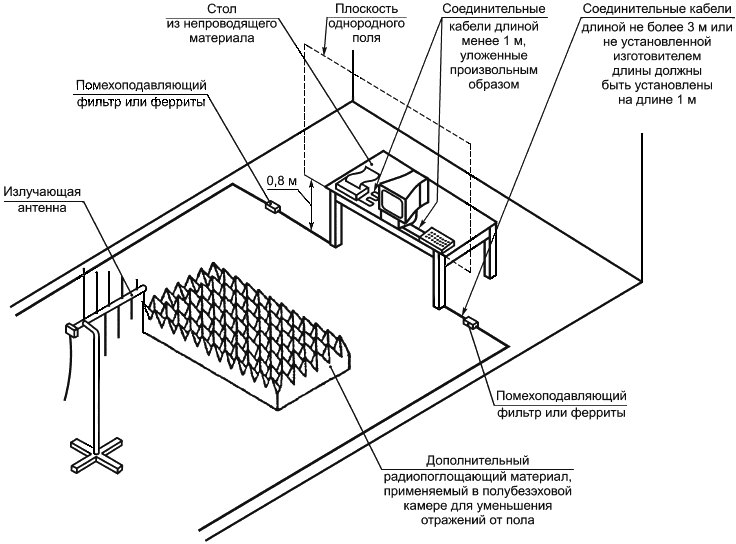 Стол из непроводящего материала

Плоскость однородного поля

Соединительные кабели длиной менее 1 м, уложенные произвольным образом

Соединительные кабели длиной не более 3 м или не установленной изготовителем длины должны быть установлены на длине 1 м

Помехоподавляющий фильтр или ферриты

0,8 м

Излучающая антенна

Помехоподавляющий фильтр или ферриты

Дополнительный радиопоглощающий материал, применяемый в полубезэховой камере для уменьшения отражений от пола