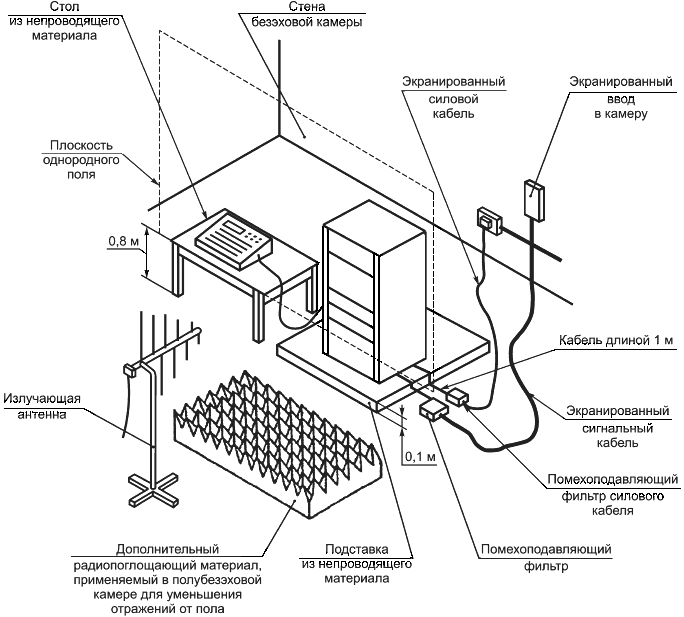 Стол из непроводящего материала

Стена безэховой камеры

Экранированный силовой кабель

Экранированный ввод в камеру

Плоскость однородного поля

0,8 м

Кабель длиной 1 м

Излучающая антенна

Экранированный сигнальный кабель

0,1 м

Помехоподавляющий фильтр силового кабеля

Дополнительный радиопоглощающий материал, применяемый в полубезэховой камере для уменьшения отражений от пола

Подставка из непроводящего материала

Помехоподавляющий фильтр