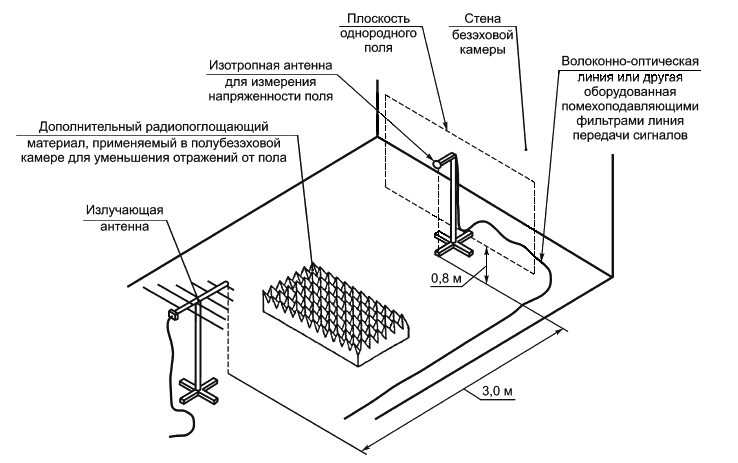 Плоскость однородного поля

Стена безэховой камеры

Изотропная антенна для измерения напряженности поля

Волоконно-оптическая линия или другая оборудованная помехоподавляющими фильтрами линия передачи сигналов

Дополнительный радиопоглощающий материал, применяемый в полубезэховой камере для уменьшения отражений от пола

Излучающая антенна

0,8 м

3,0 м